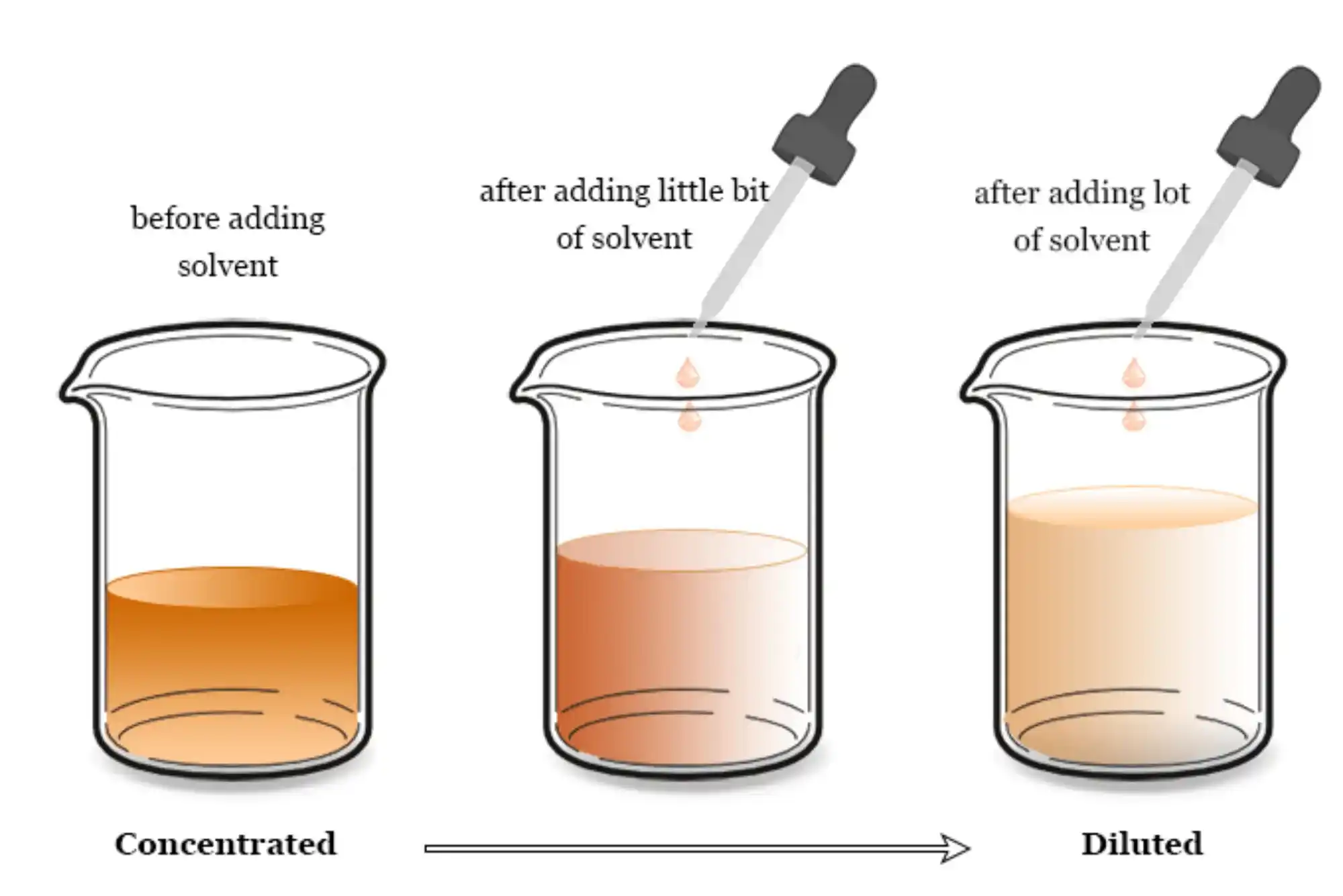 before adding solvent

after adding little bit of solvent

after adding lot of solvent

Concentrated

Diluted